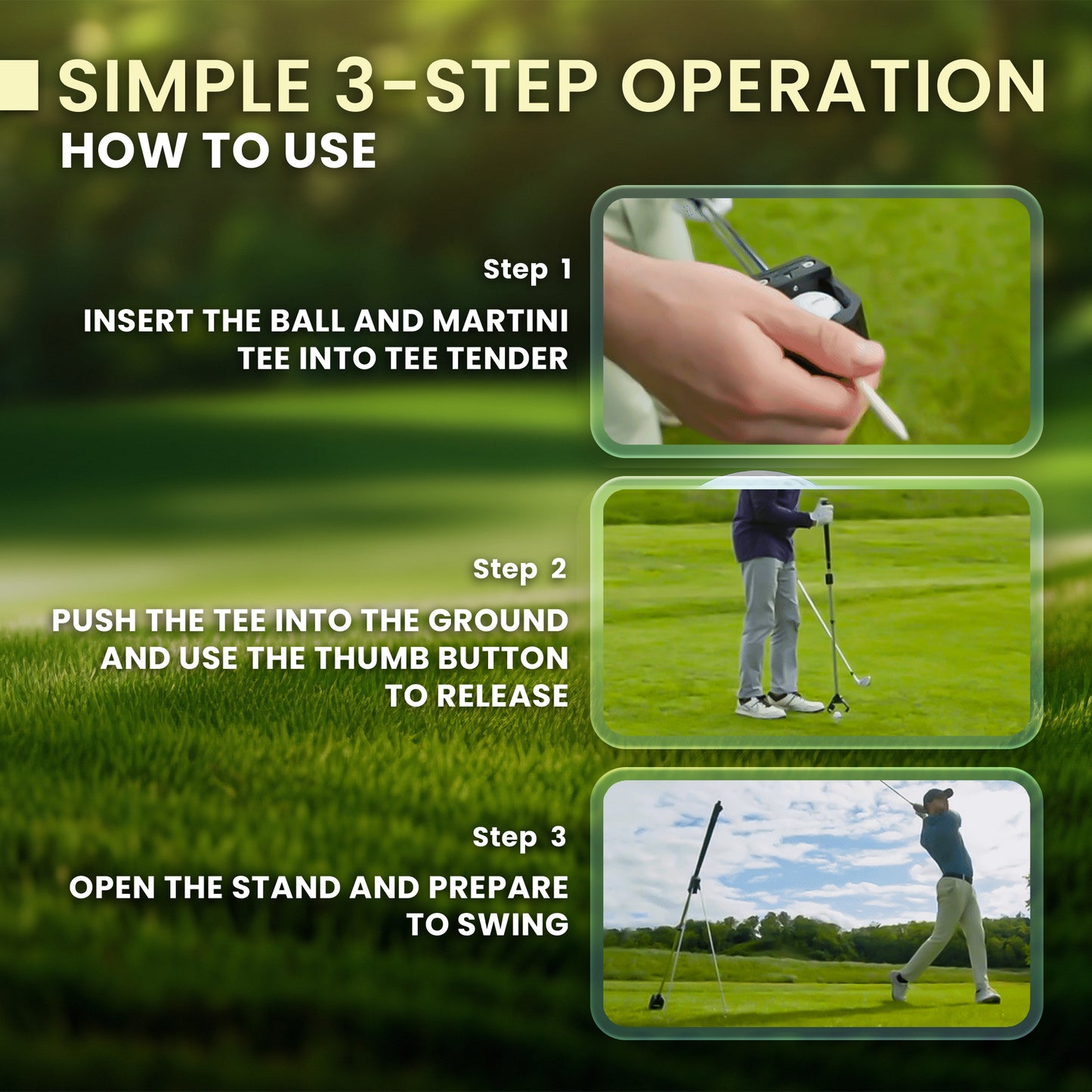 SIMPLE 3-STEP OPERATION
HOW TO USE

Step 1

INSERT THE BALL AND MARTINI TEE INTO TEE TENDER

Step 2

PUSH THE TEE INTO THE GROUND AND USE THE THUMB BUTTON TO RELEASE

Step 3

OPEN THE STAND AND PREPARE TO SWING